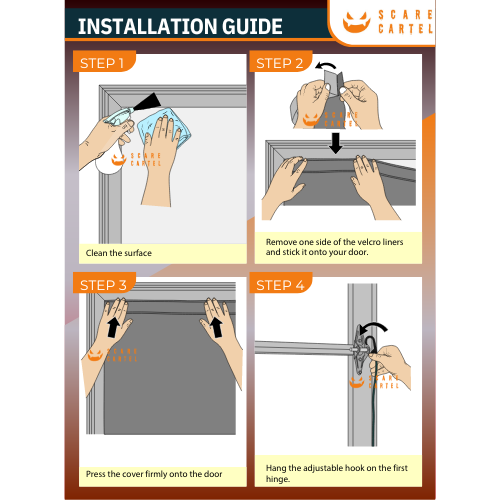 INSTALLATION GUIDE

SCARE CARTEL

STEP 1

SCARE CARTEL

Clean the surface

STEP 2

SCARE CARTEL

Remove one side of the velcro liners and stick it onto your door.

STEP 3

SCARE CARTEL

Press the cover firmly onto the door

STEP 4

SCARE CARTEL

Hang the adjustable hook on the first hinge.